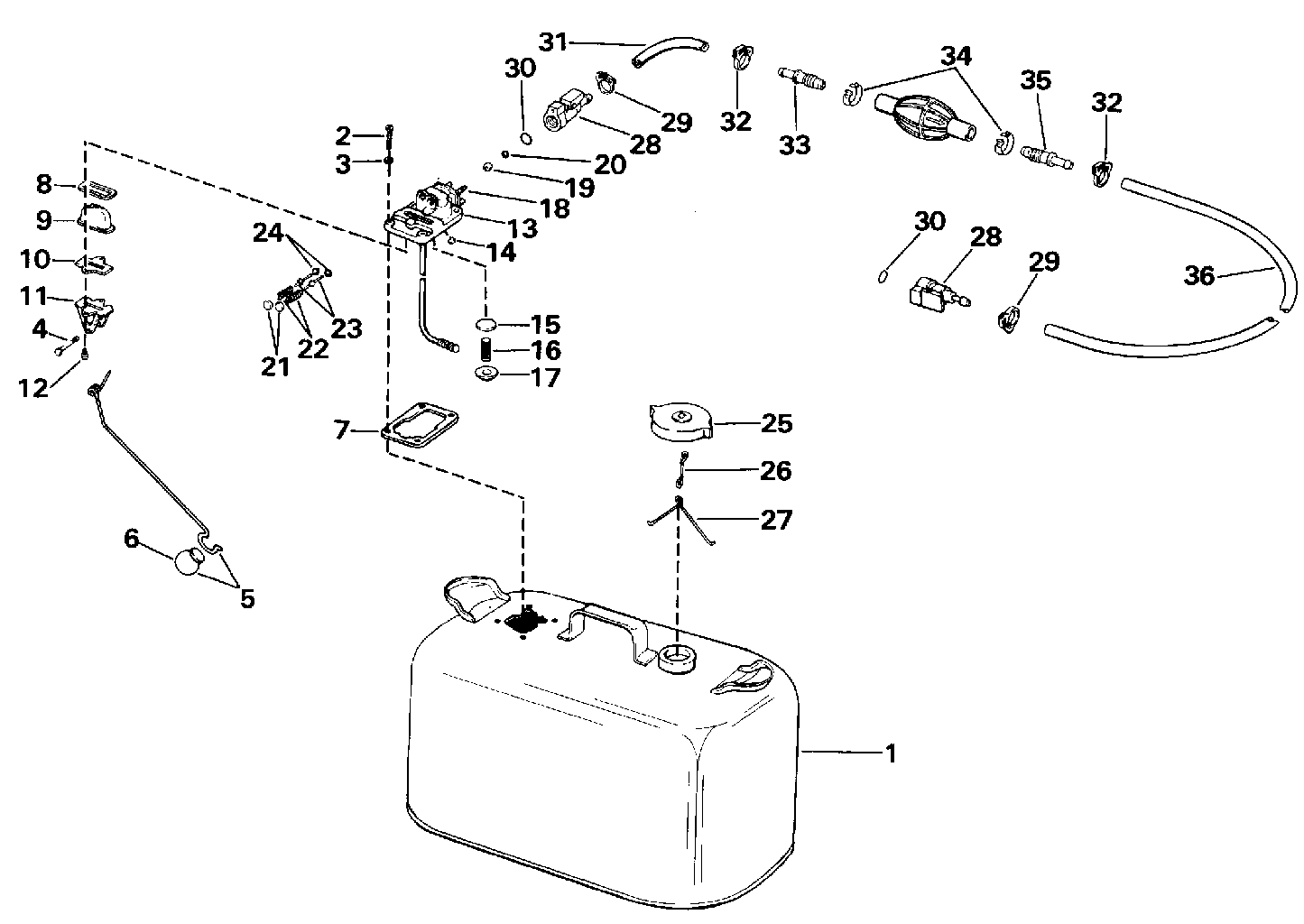 31
30
29
28
32
33
34
35
32
2
3
20
19
18
13
14
8
9
10
11
4
12
24
23
22
21
15
16
17
30
28
29
36
7
25
26
27
6
5
1