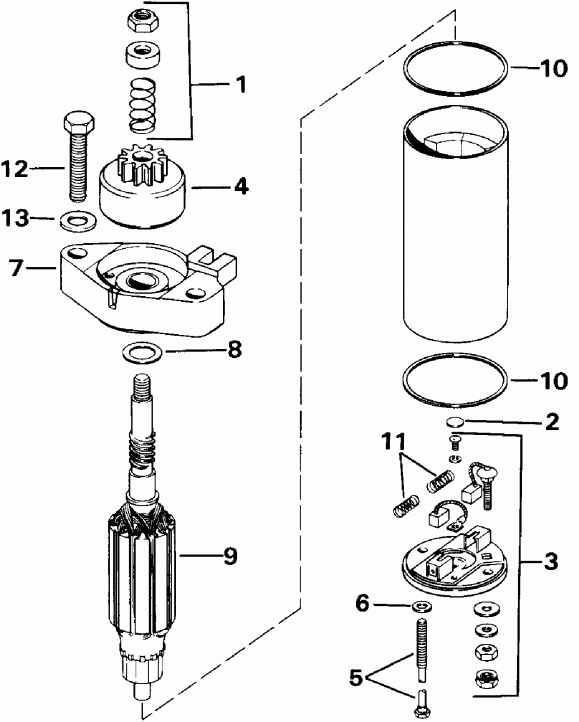 1
12
4
13
7
8
9
10
10
2
11
3
6
5