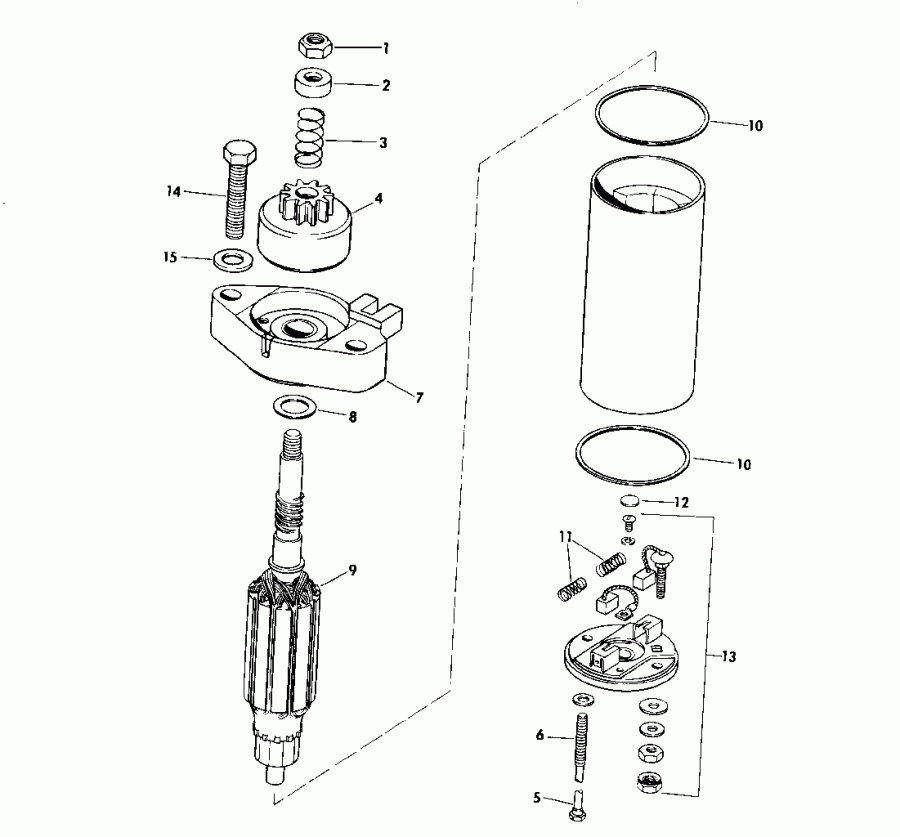 1
2
3
14
4
15
7
8
9
10
10
12
11
13
6
5