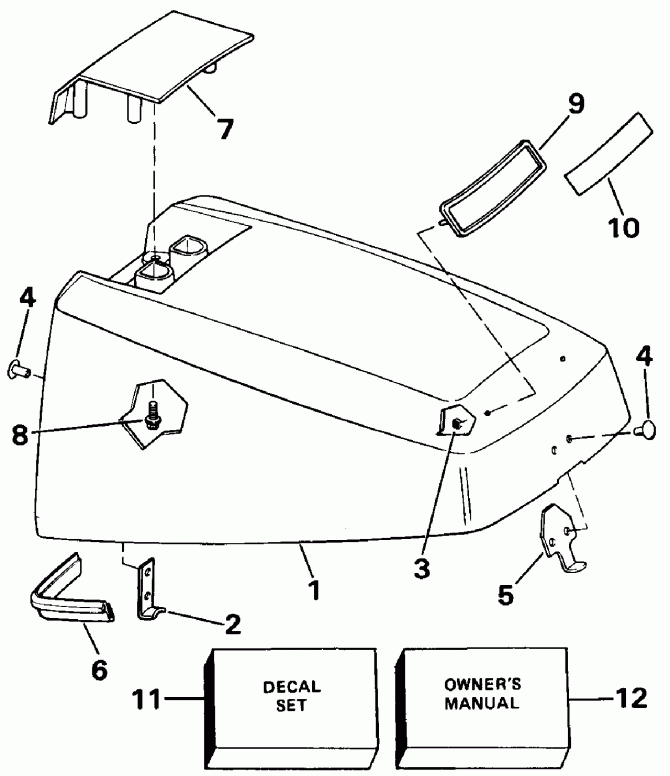 7
9
10
4
4
8
3
1
5
2
6
11
DECAL SET
OWNER'S MANUAL
12