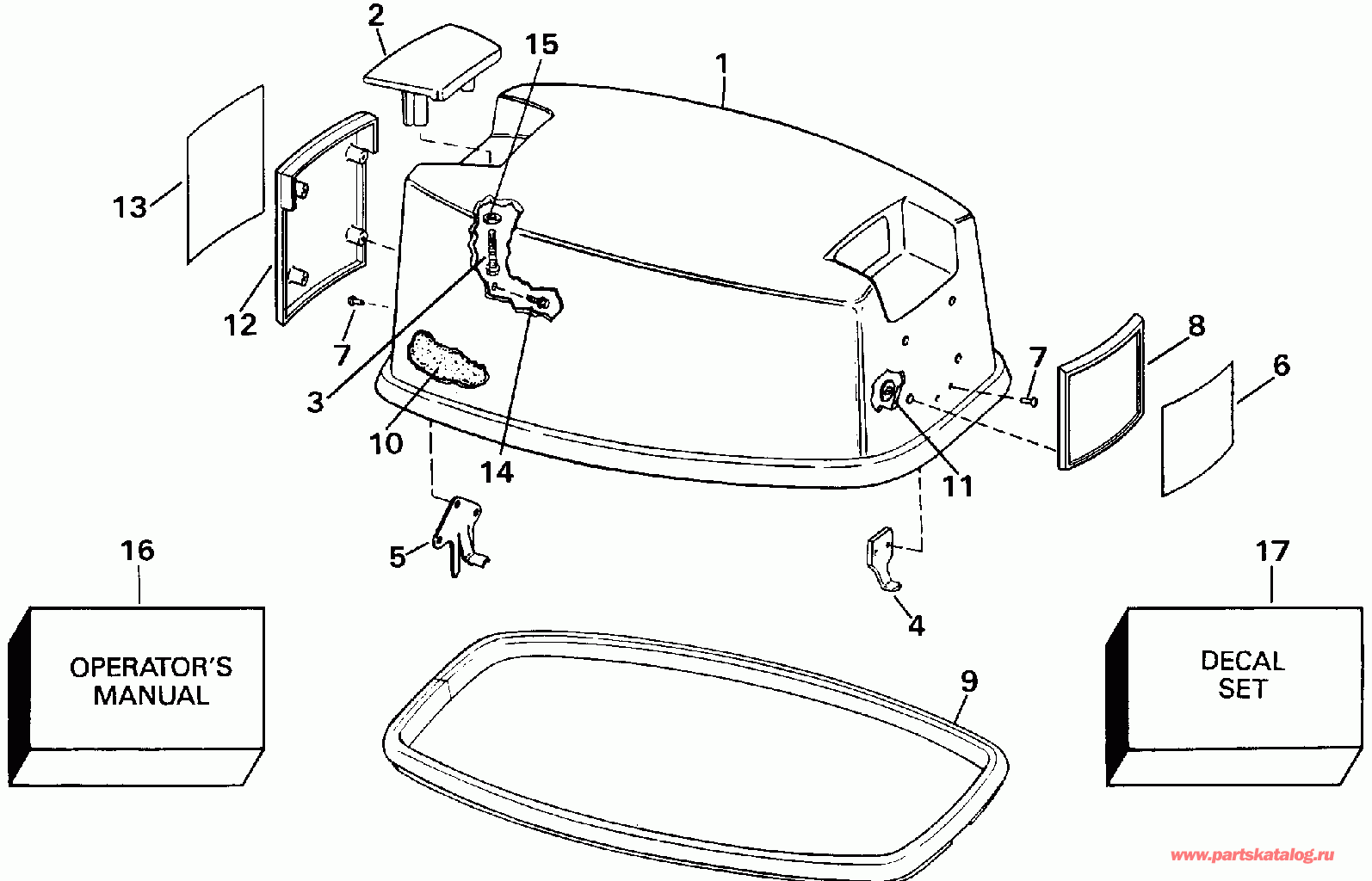 2
15
1
13
12
7
3
10
14
8
7
6
11
5
4
16
17
OPERATOR'S MANUAL
DECAL SET
9
www.partskatalog.ru