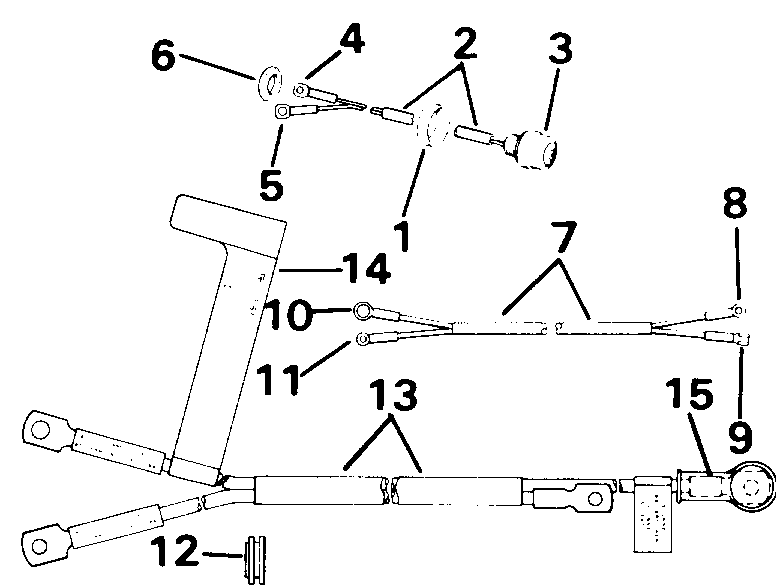 6
4
2
3
5
1
8
7
14
10
11
13
15
9
12