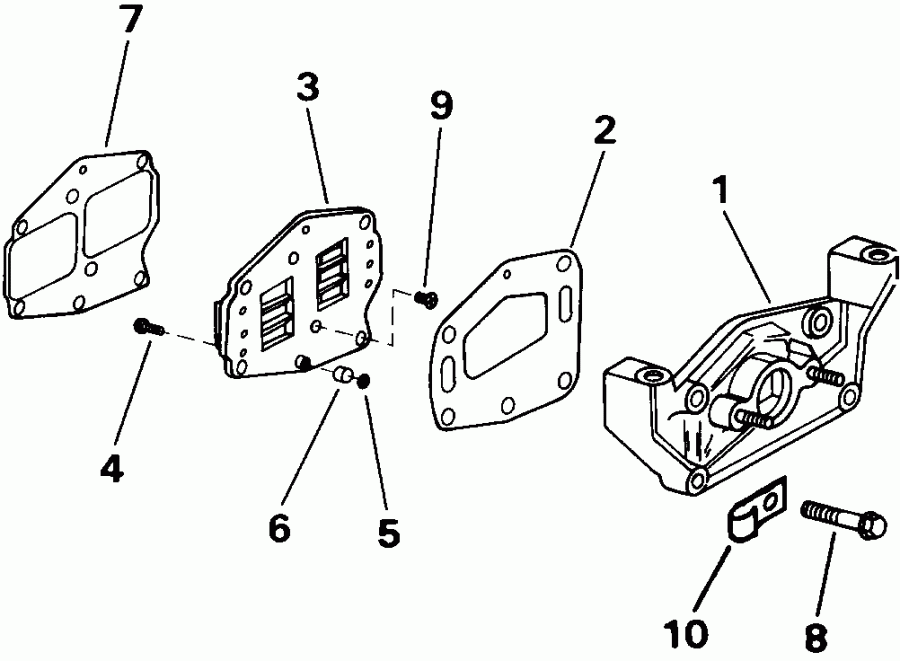 7
3
9
2
1
4
6
5
10
8