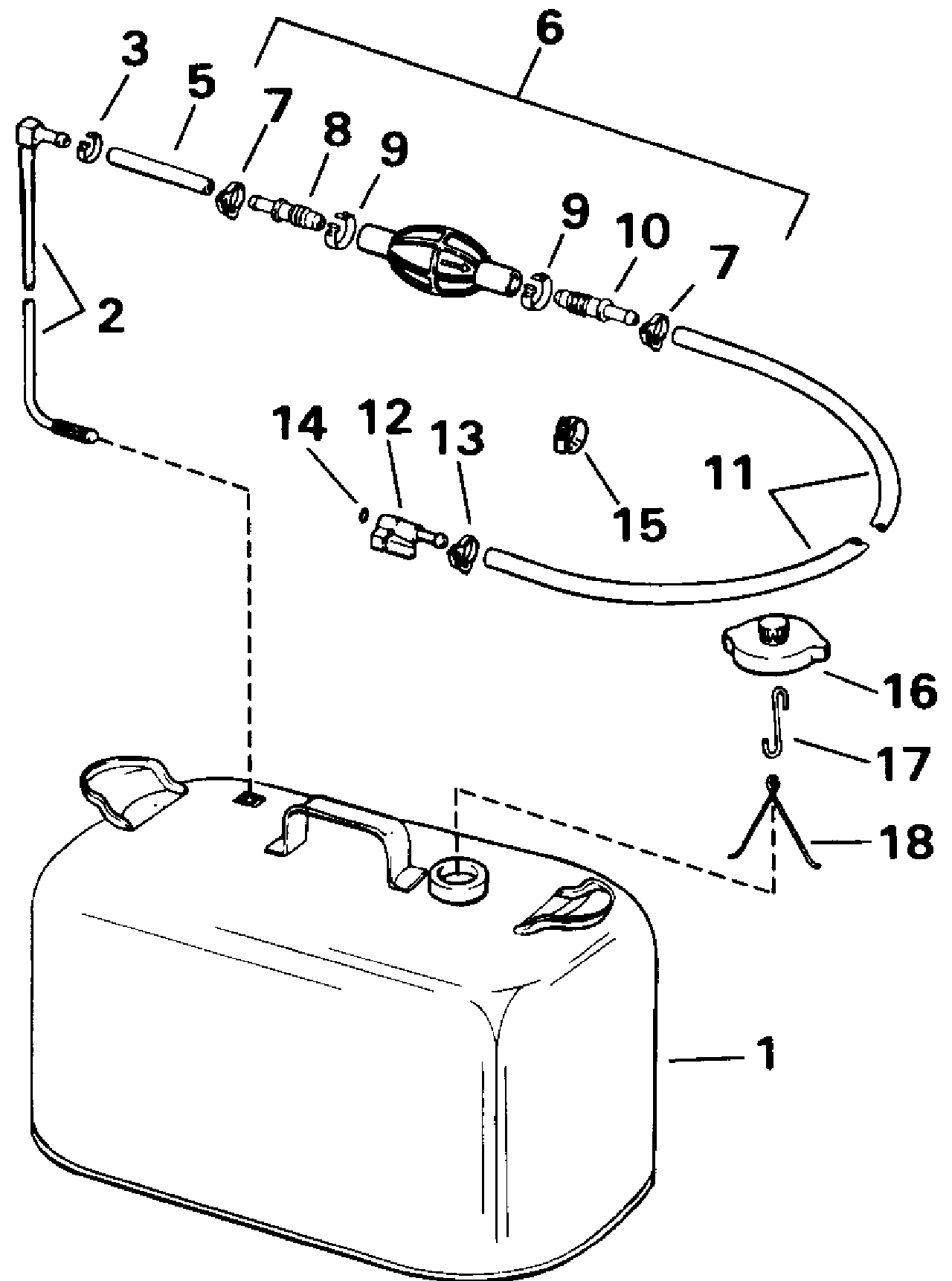 6
3
5
7
8
9
9
10
7
2
14
12
13
15
11
16
17
18
1