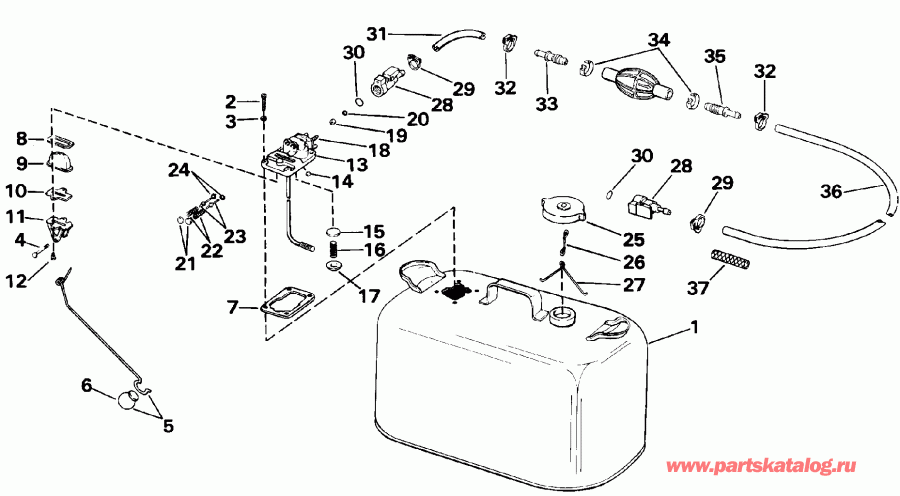 31
30
29
28
32
33
34
35
32
2
3
20
19
18
13
14
8
9
10
11
4
12
24
23
22
21
15
16
17
7
30
28
29
36
25
26
27
37
1
6
5
www.partskatalog.ru