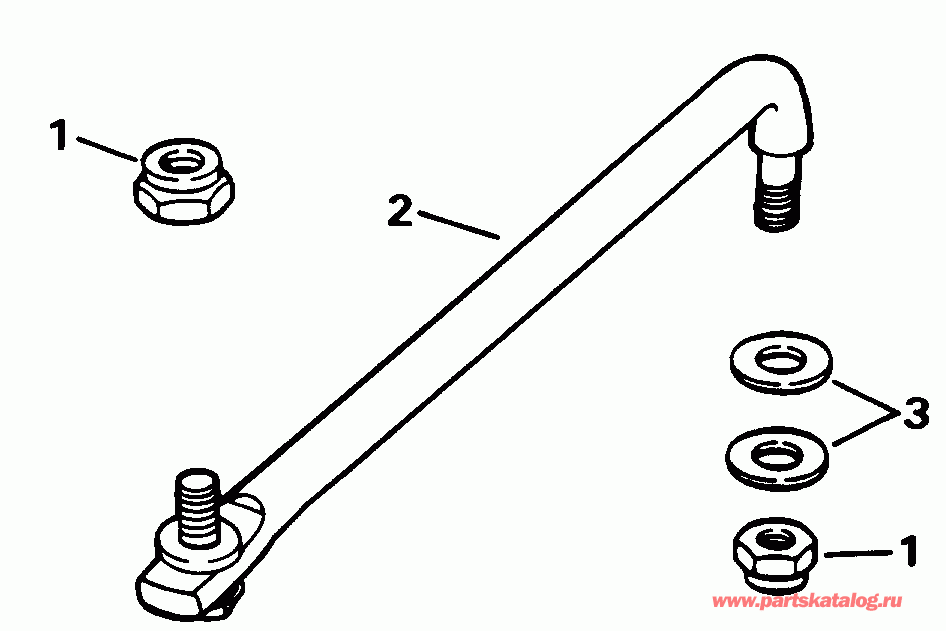 1

2

3

1

www.partskatalog.ru