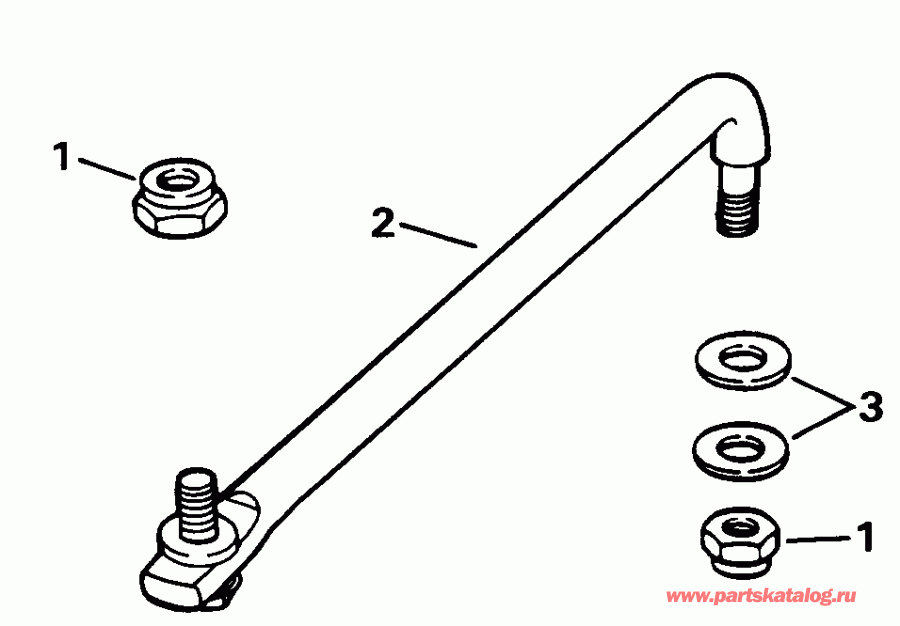 1
2
3
1
www.partskatalog.ru