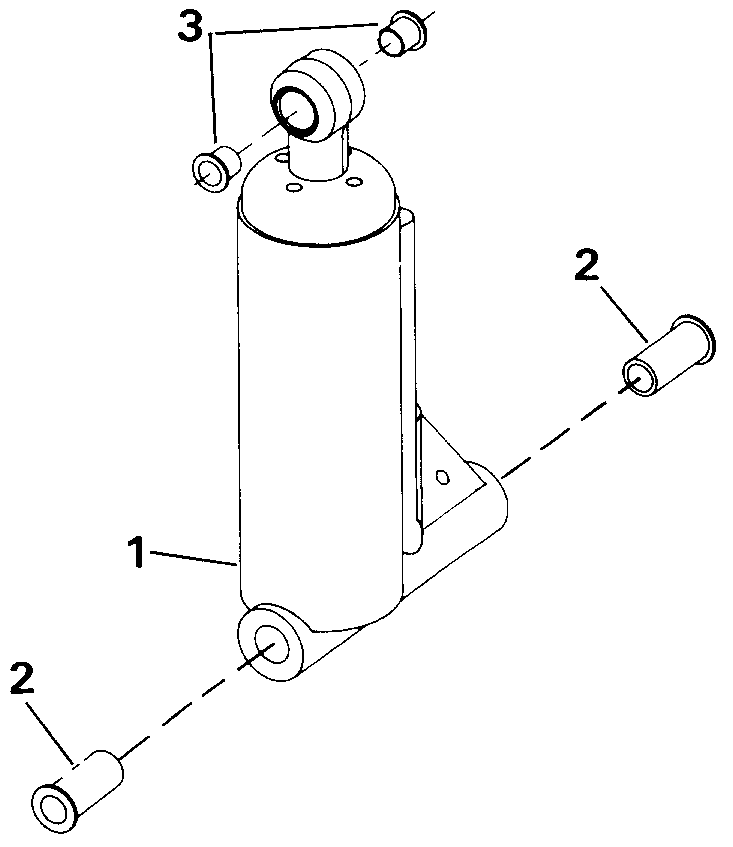 3
2
1
2