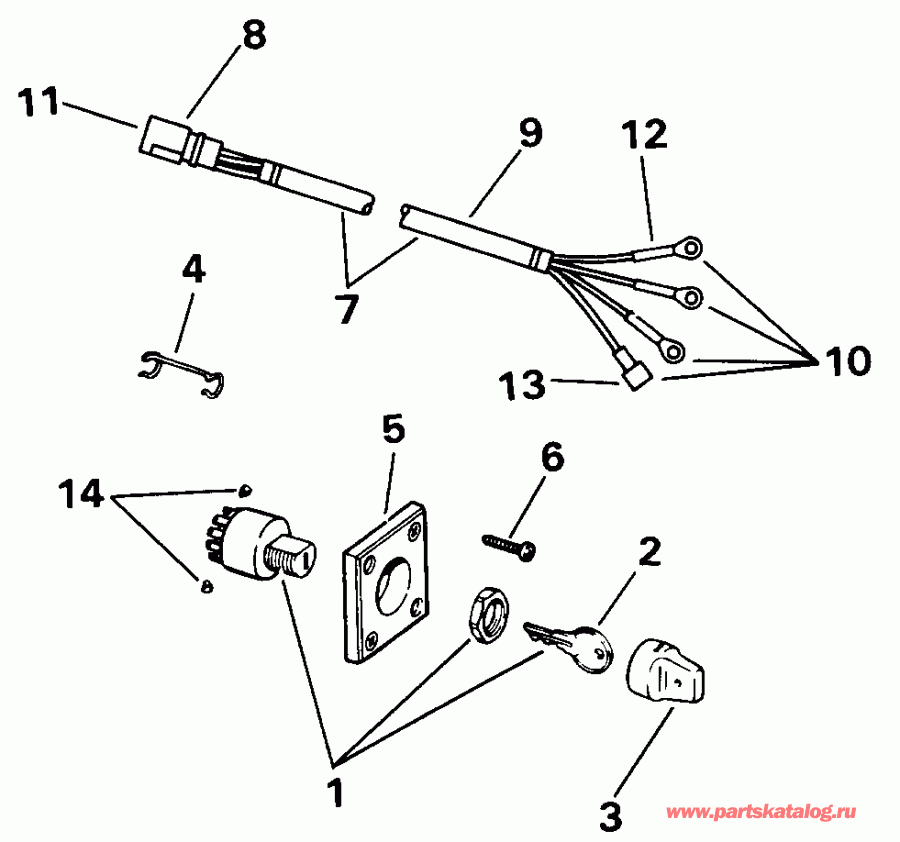 8
11
9
12
4
7
10
13
5
6
14
2
1
3
www.partskatalog.ru