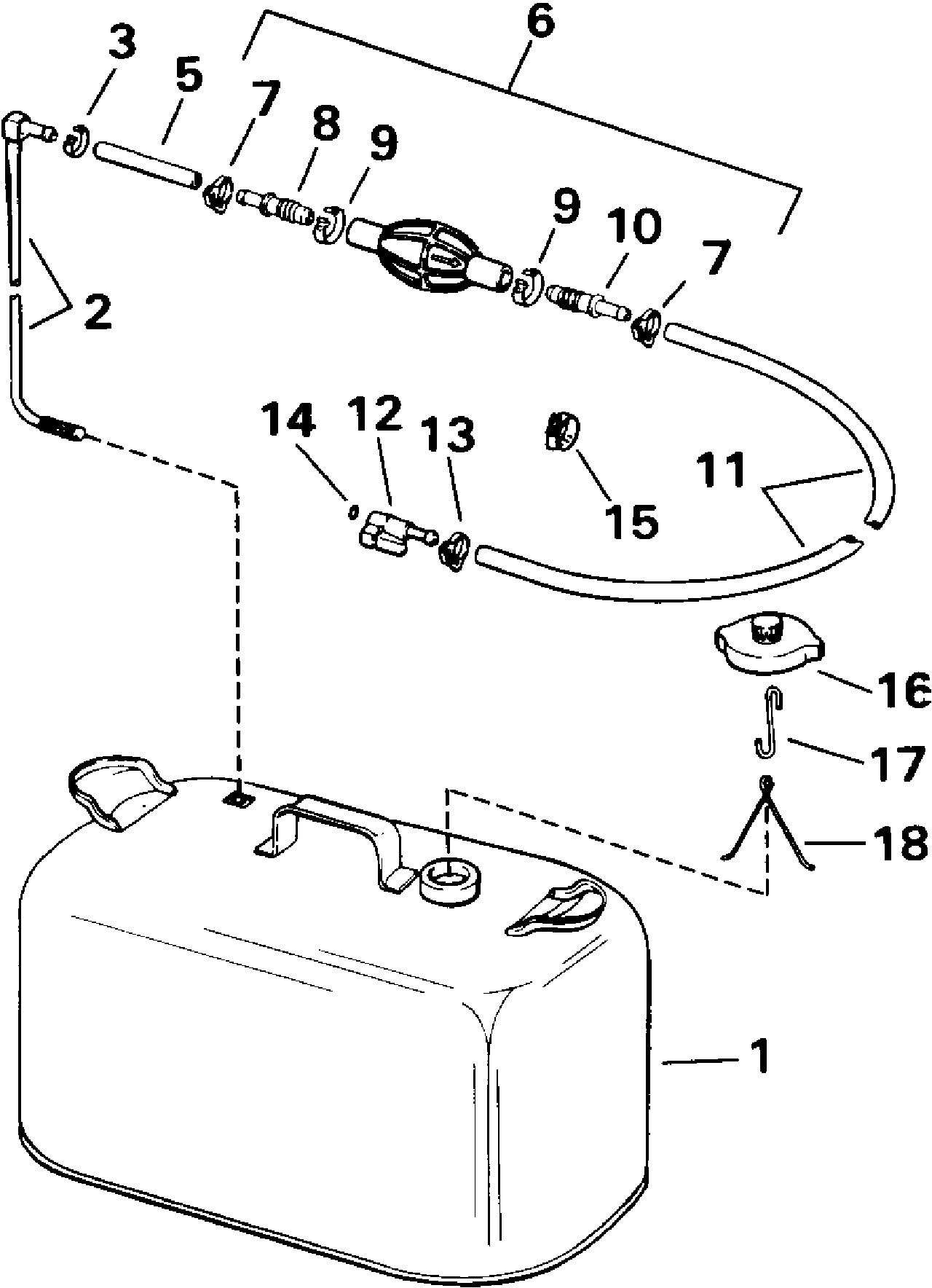 6
3
5
7
8
9
9
10
7
2
14
12
13
15
11
16
17
18
1