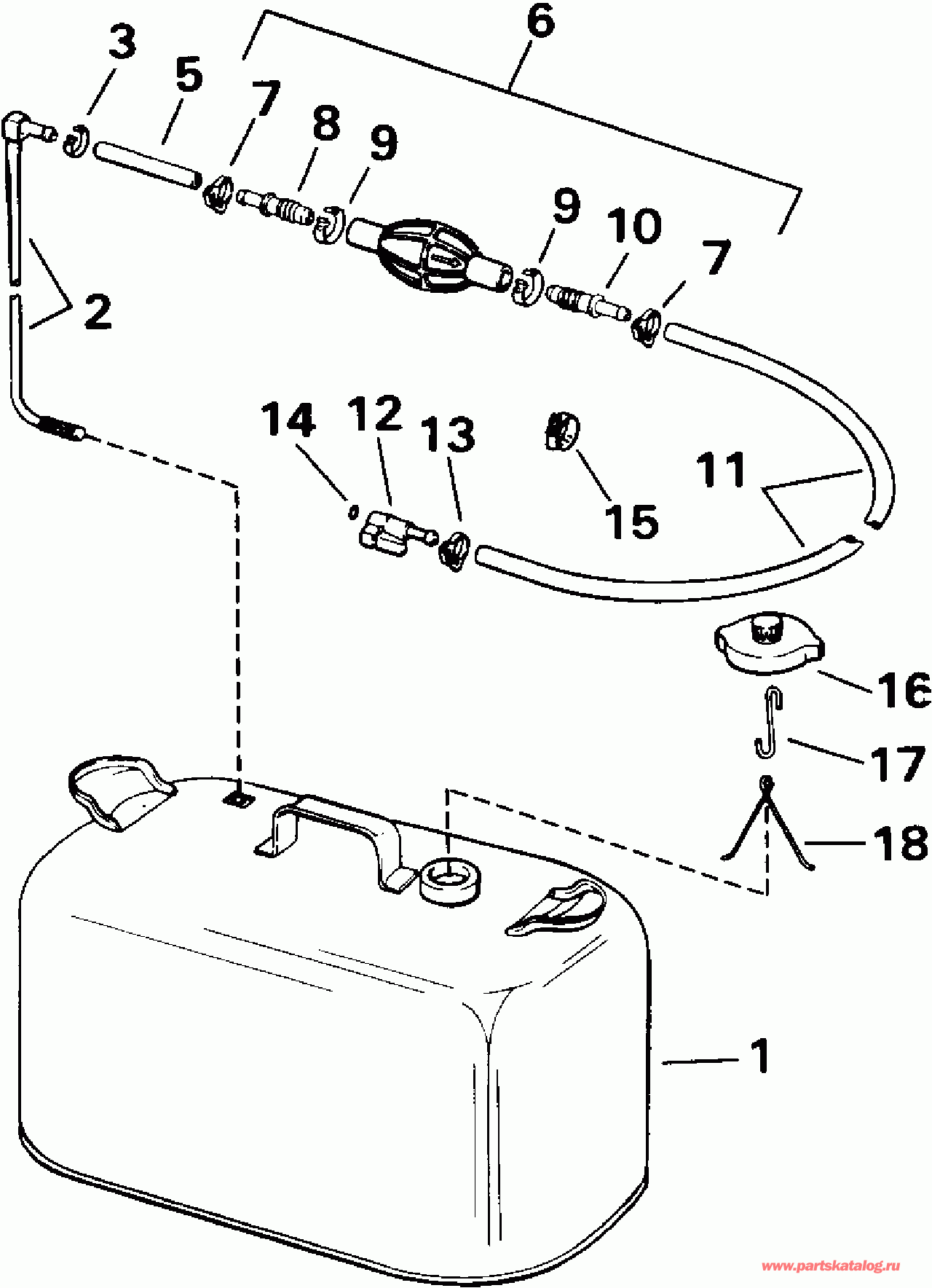 6
3
5
7
8
9
9
10
7
2
14
12
13
15
11
16
17
18
1
www.partskatalog.ru