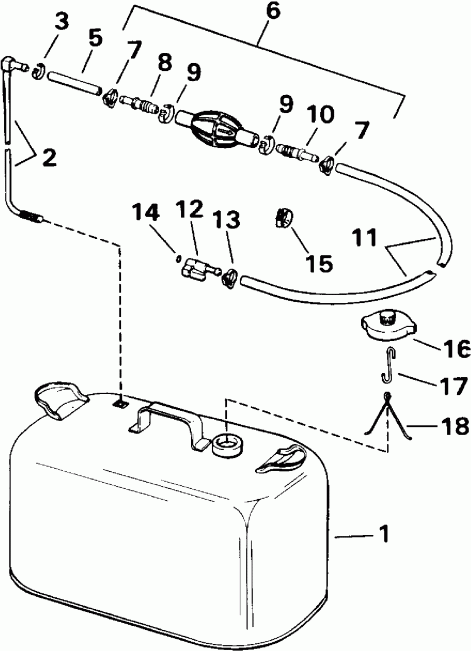 6
3
5
7
8
9
9
10
7
2
14
12
13
15
11
16
17
18
1