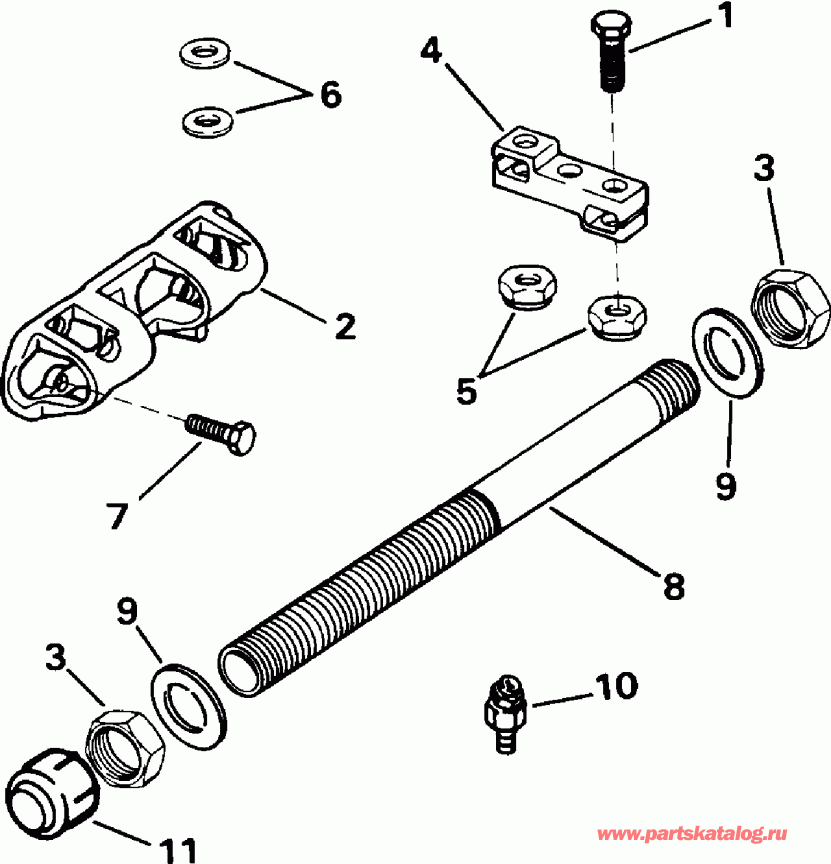 1
4
6
3
2
5
9
7
8
9
3
10
11
www.partskatalog.ru