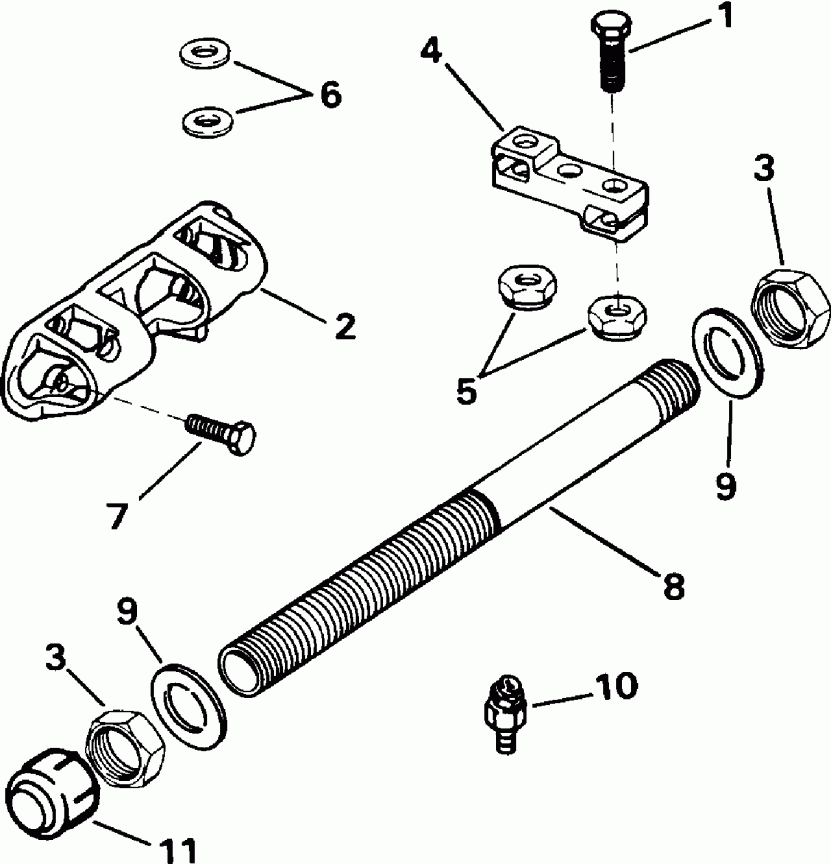 1
4
6
3
2
5
9
7
8
9
3
10
11