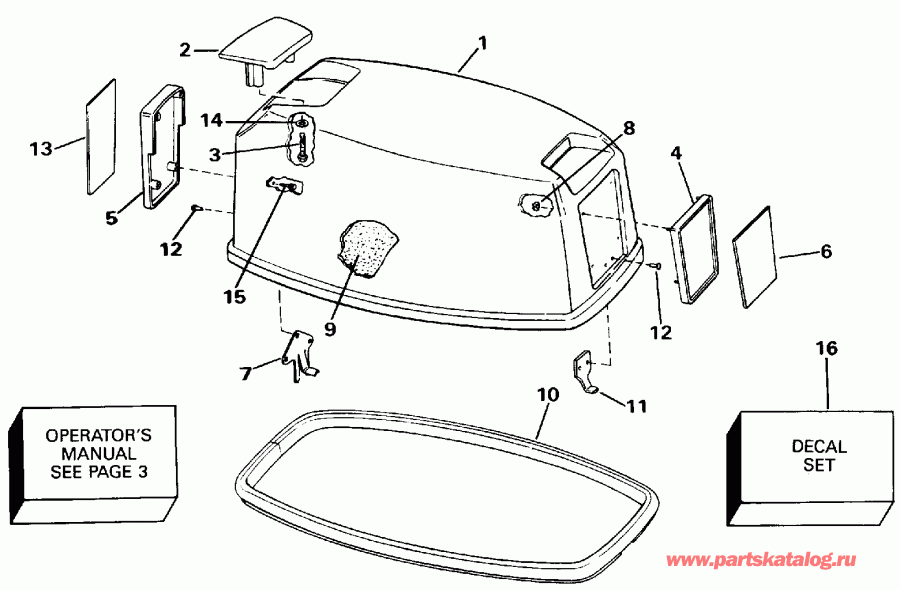 2
1
13
14
3
8
4
5
12
6
15
9
12
7
16
11
10
OPERATOR'S MANUAL SEE PAGE 3
DECAL SET
www.partskatalog.ru