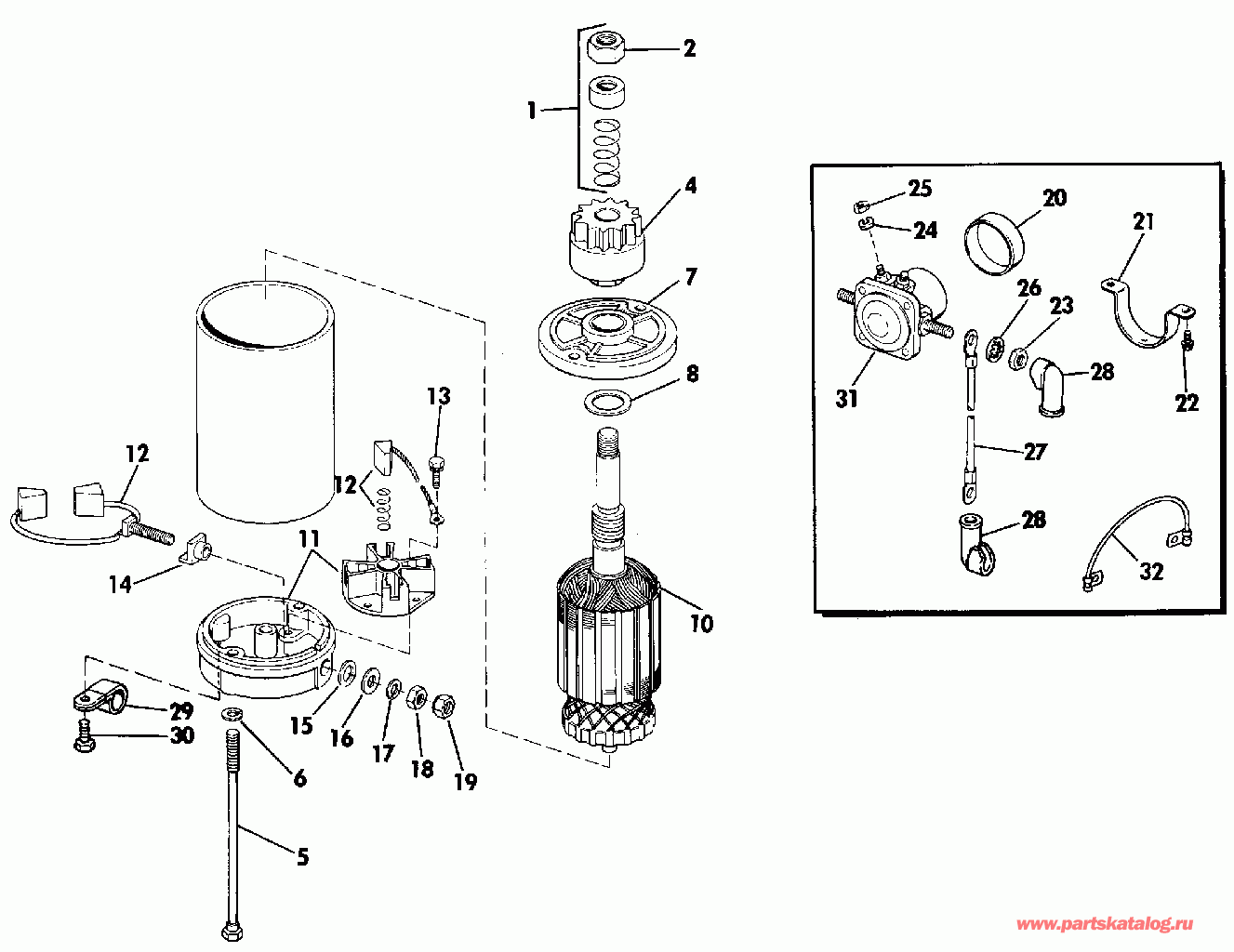 2
1
4
7
8
13
12
12
11
14
10
15
16
17
18
19
29
30
6
5
25
24
20
21
26
23
28
22
31
27
28
32
www.partskatalog.ru