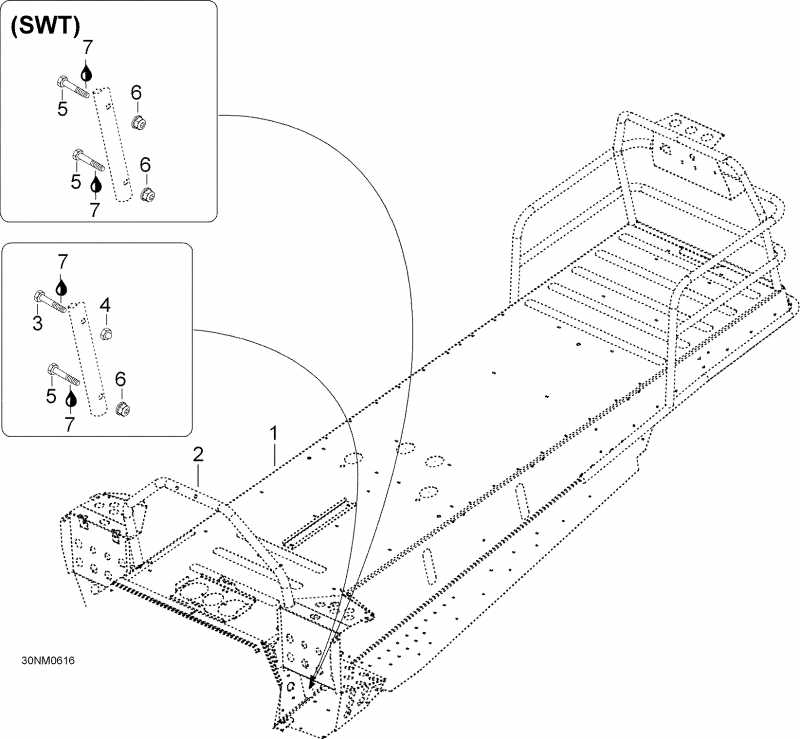 (SWT)
7
5
6
5
6
7

7
3
4
5
6
7

1
2

30NM0616