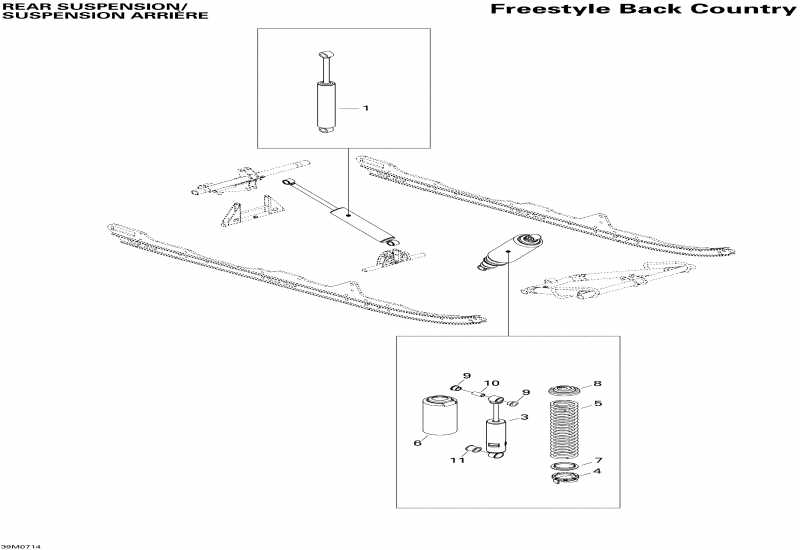 REAR SUSPENSION/
SUSPENSION ARRIÈRE

Freestyle Back Country

1

9
10
9
8
5
3
6
11
7
4

39M0714