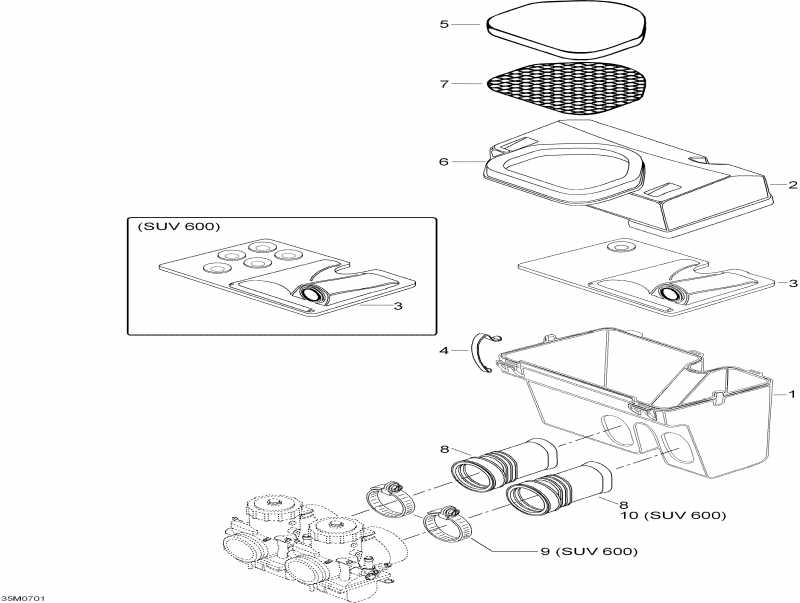 5
7
6
2
(SUV 600)
3
3
4
1
8
8
10 (SUV 600)
9 (SUV 600)
3SM0701