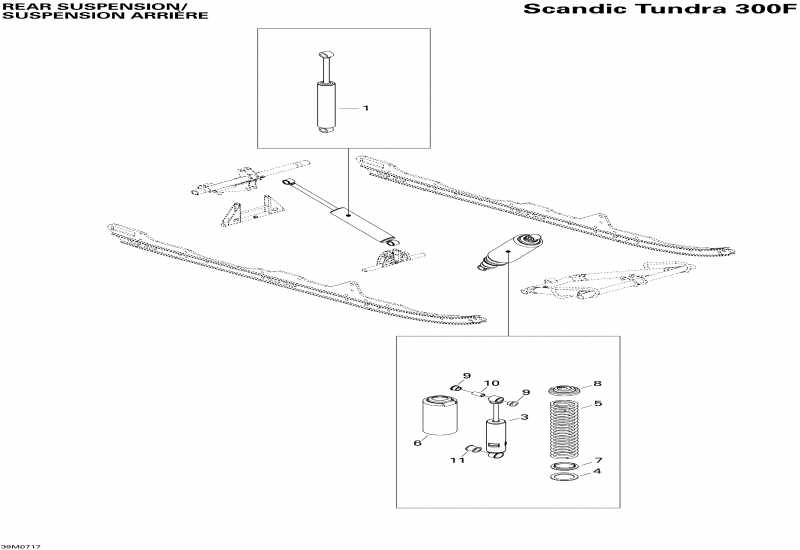 REAR SUSPENSION/
SUSPENSION ARRIÈRE

Scandic Tundra 300F

1

9
10
9
8
5
3
6
11
7
4

39M0717