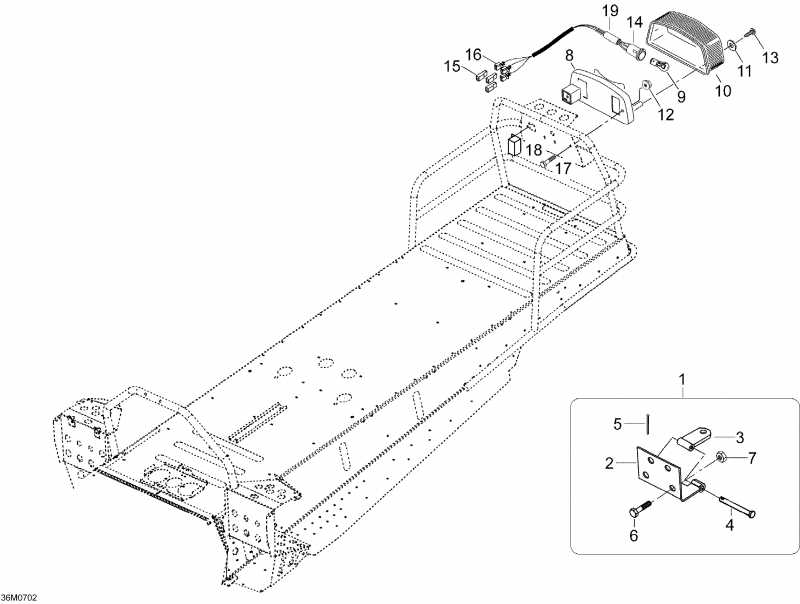 19
14
16
15
8
13
11
10
9
12
18
17
1
5
3
2
7
4
6
36M0702