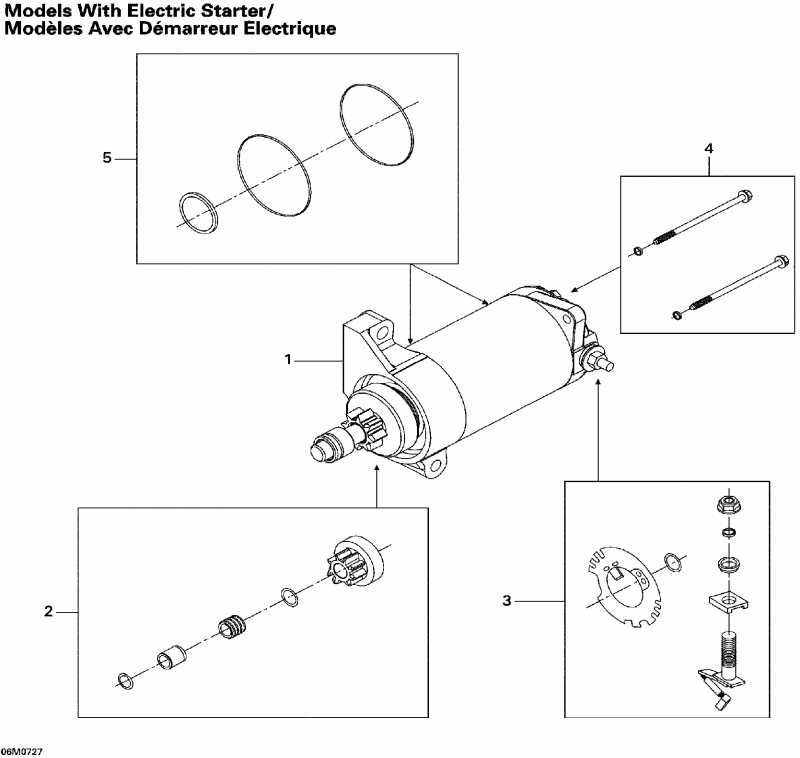 Models With Electric Starter/
Modèles Avec Démarreur Electrique

5

4

1

2

3

06M0727