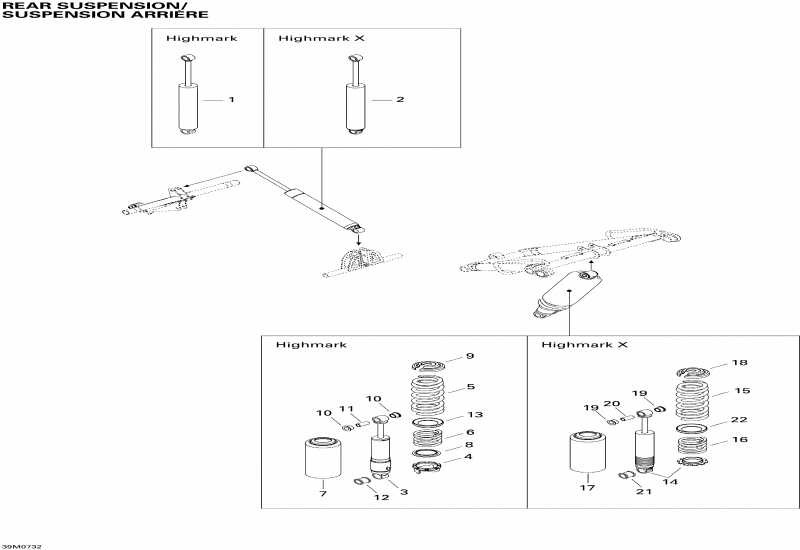 REAR SUSPENSION/
SUSPENSION ARRIÈRE

Highmark
1

Highmark X
2

Highmark
9
5
10
10
11
13
6
8
4
7
12
3

Highmark X
18
15
19
19
20
22
16
17
21
14

39M0732