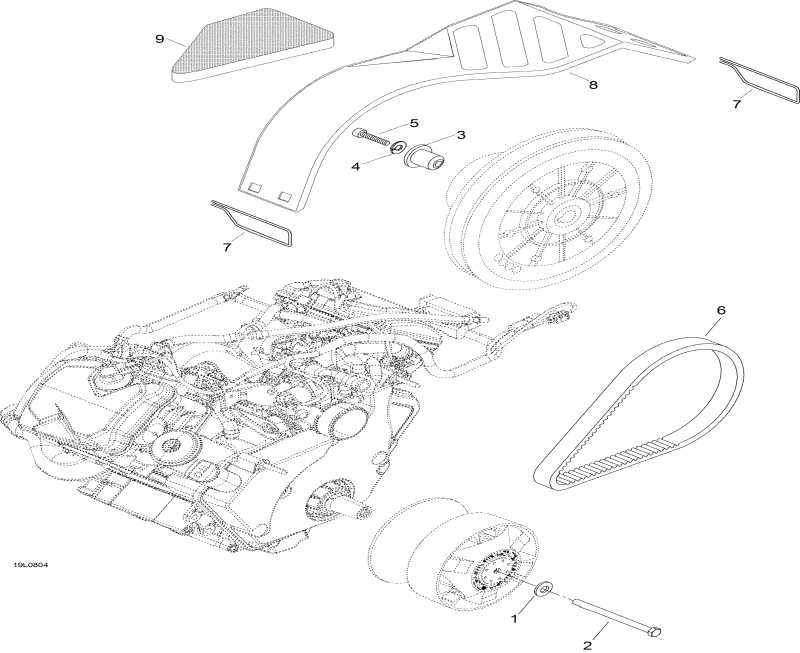 9
8
7
5
3
4
7
6
19L0804
1
2