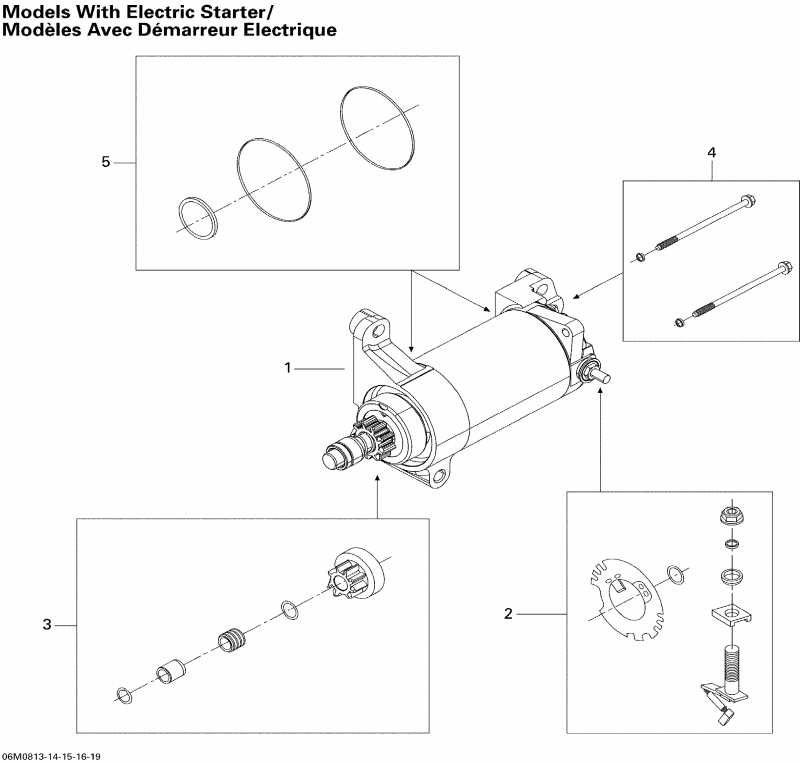 Models With Electric Starter/
Modèles Avec Démarreur Electrique

5

4

1

3

2

06M0813-14-15-16-19