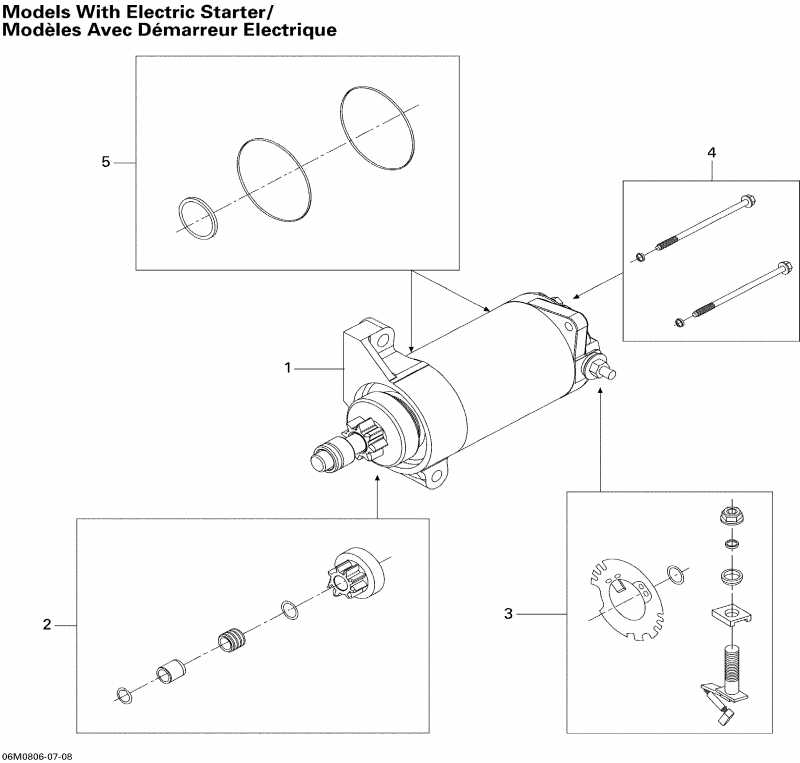 Models With Electric Starter/
Modèles Avec Démarreur Electrique

5

4

1

2

3

06M0806-07-08