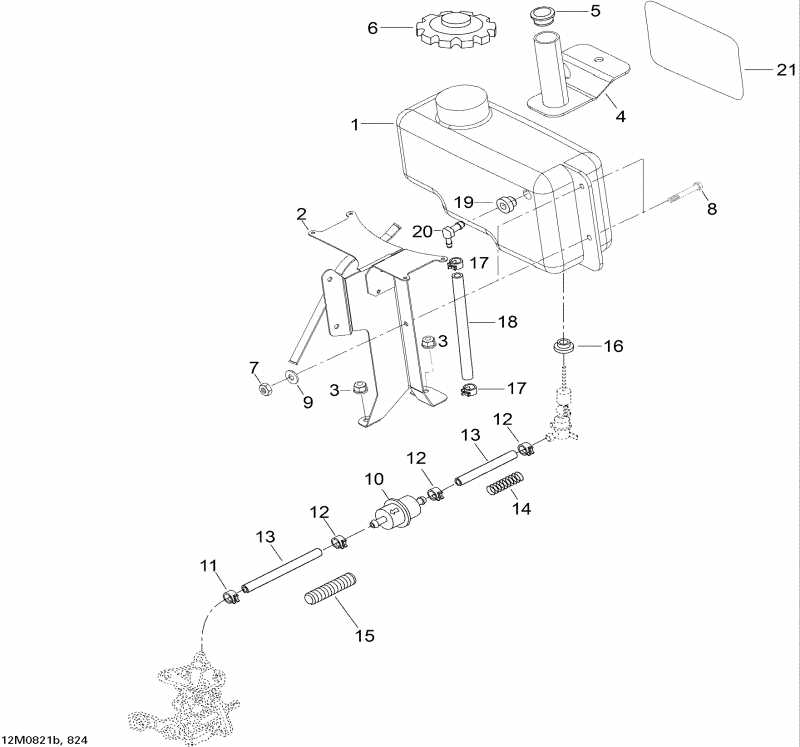 6
5
21
4
1
19
8
2
20
17
18
3
16
7
9
3
17
12
13
12
10
14
12
13
11
15
12M0821b, 824