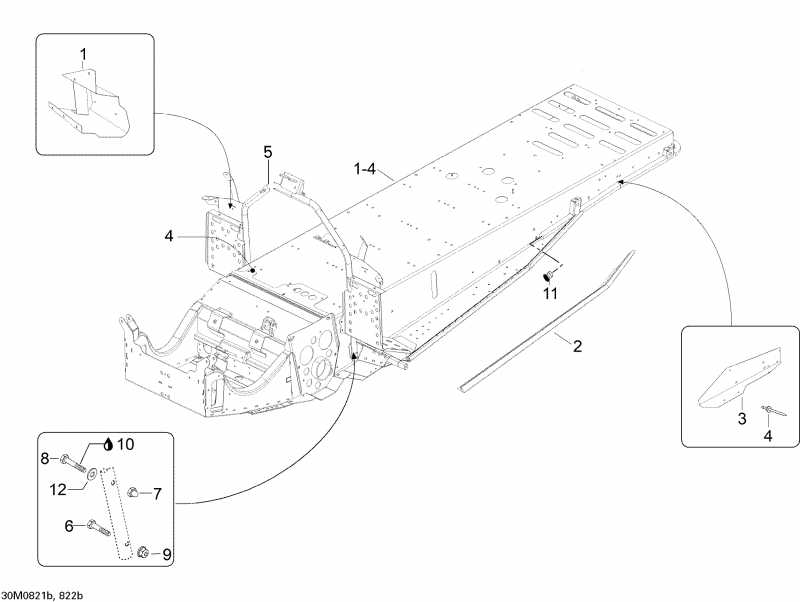 1
5
1-4
4
11
2
3
4
10
8
12
7
6
9
30M0821b, 822b