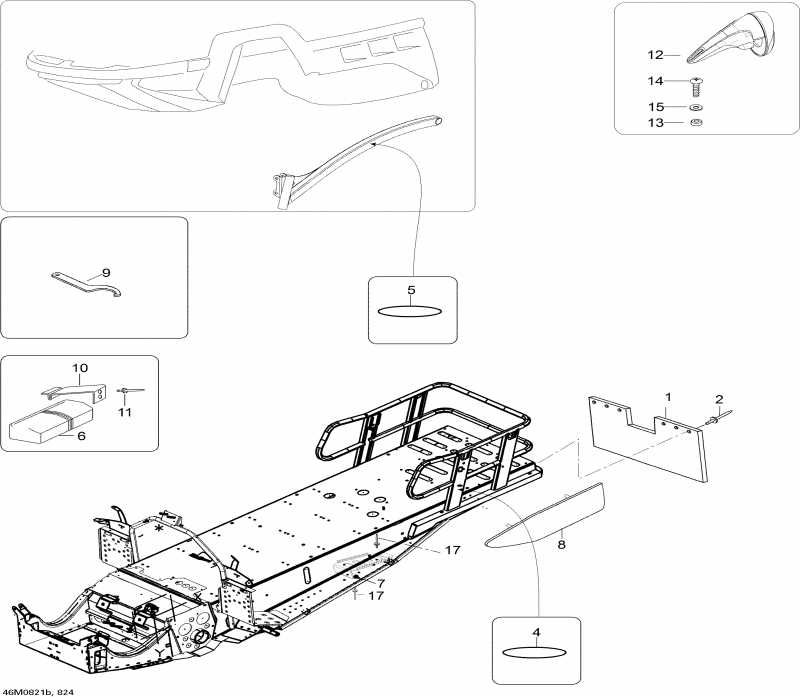 12
14
15
13
9
5
10
11
6
1
2
8
17
7
17
4
46M0821b, 824