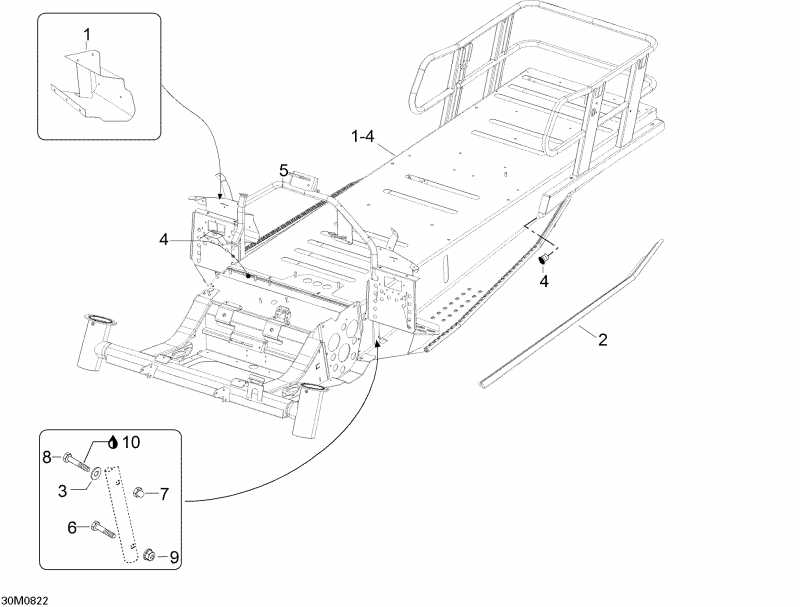 1
1-4
5
4
4
2
10
8
3
7
6
9
30M0822