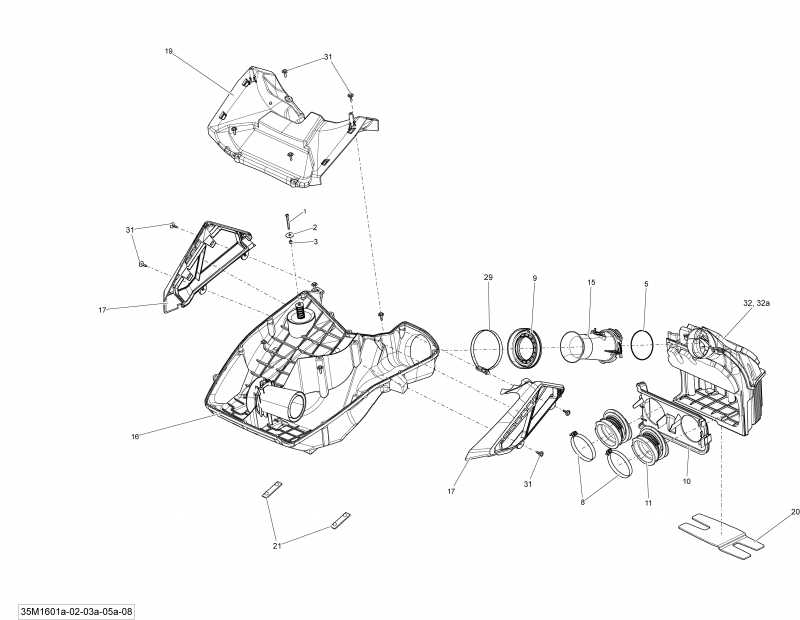 19
31
1
2
3
31
17
29
9
15
5
32, 32a
16
17
31
8
11
10
20
21
35M1601a-02-03a-05a-08