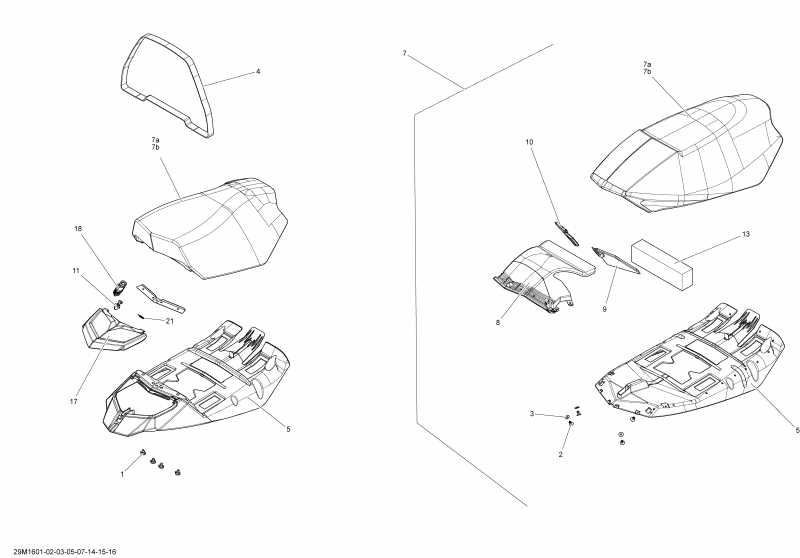 4

7a
7b

18

11

21

17

5

1

7

7a
7b

10

13

8

9

3

2

5

29M1601-02-03-05-07-14-15-16