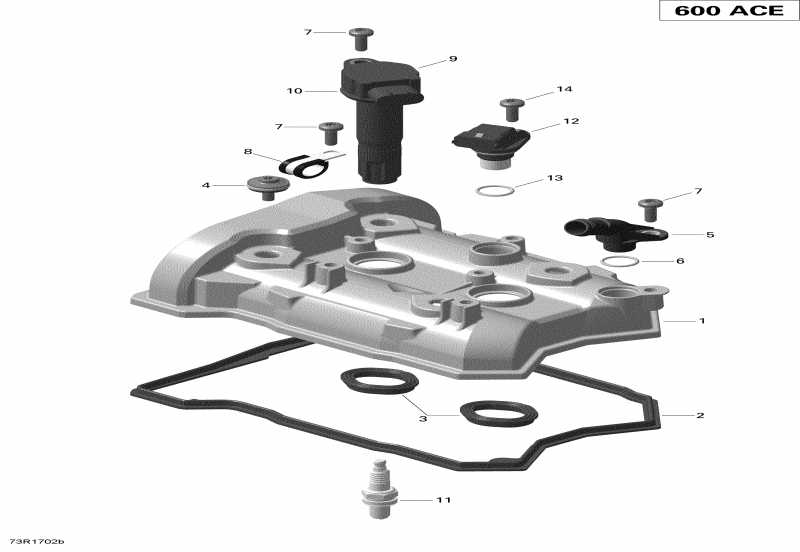 600 ACE

7
9
10
14
7
12
8
4
13
7
5
6
1
3
2
11

73R1702b