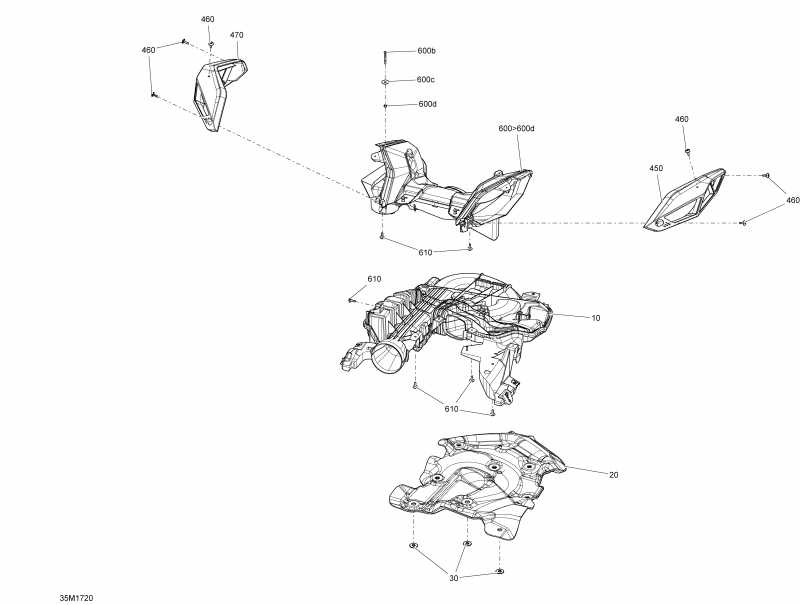 460
470
460
600b
600c
600d
600>600d
460
450
460
610
610
10
610
20
30
35M1720