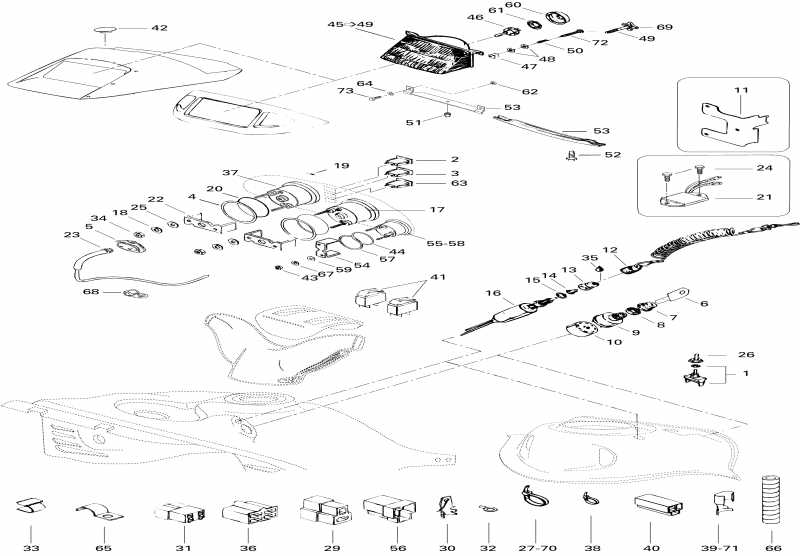 42
45→49
46
61
60
69
49
72
50
48
47
64
73
62
53
51
53
52
11
24
21
19
2
3
63
37
20
4
22
25
18
34
5
23
17
55-58
44
57
54
59
67
43
68
41
12
35
13
14
15
16
6
7
8
9
10
26
1
33
65
31
36
29
56
30
32
27-70
38
40
39-71
66