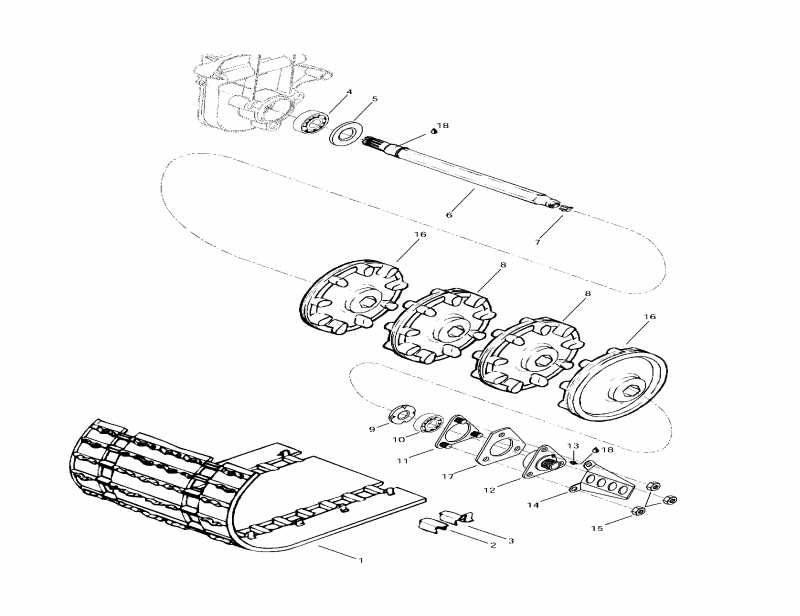 4
5
18
6
7
16
8
8
16
9
10
11
17
12
13
18
14
15
3
2
1