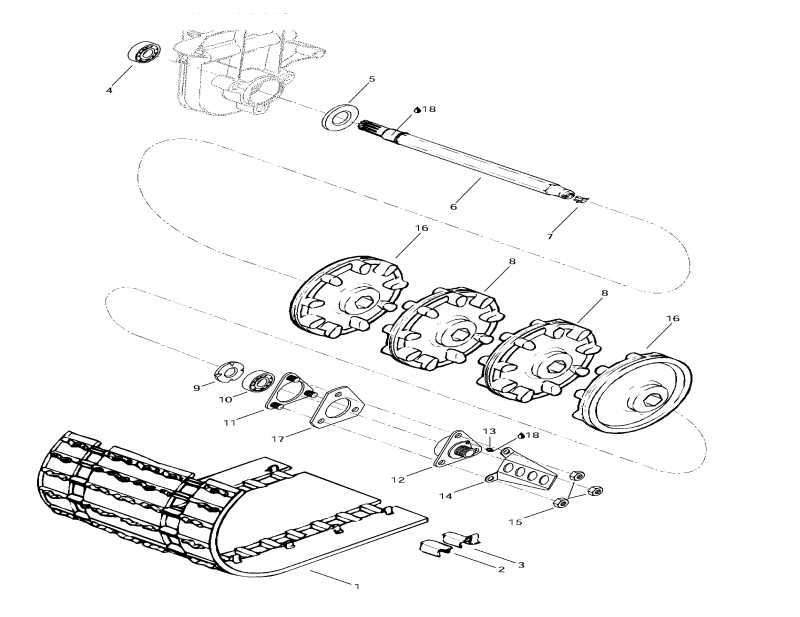 4
5
18
6
7
16
8
8
16
9
10
11
17
13
18
12
14
15
3
2
1