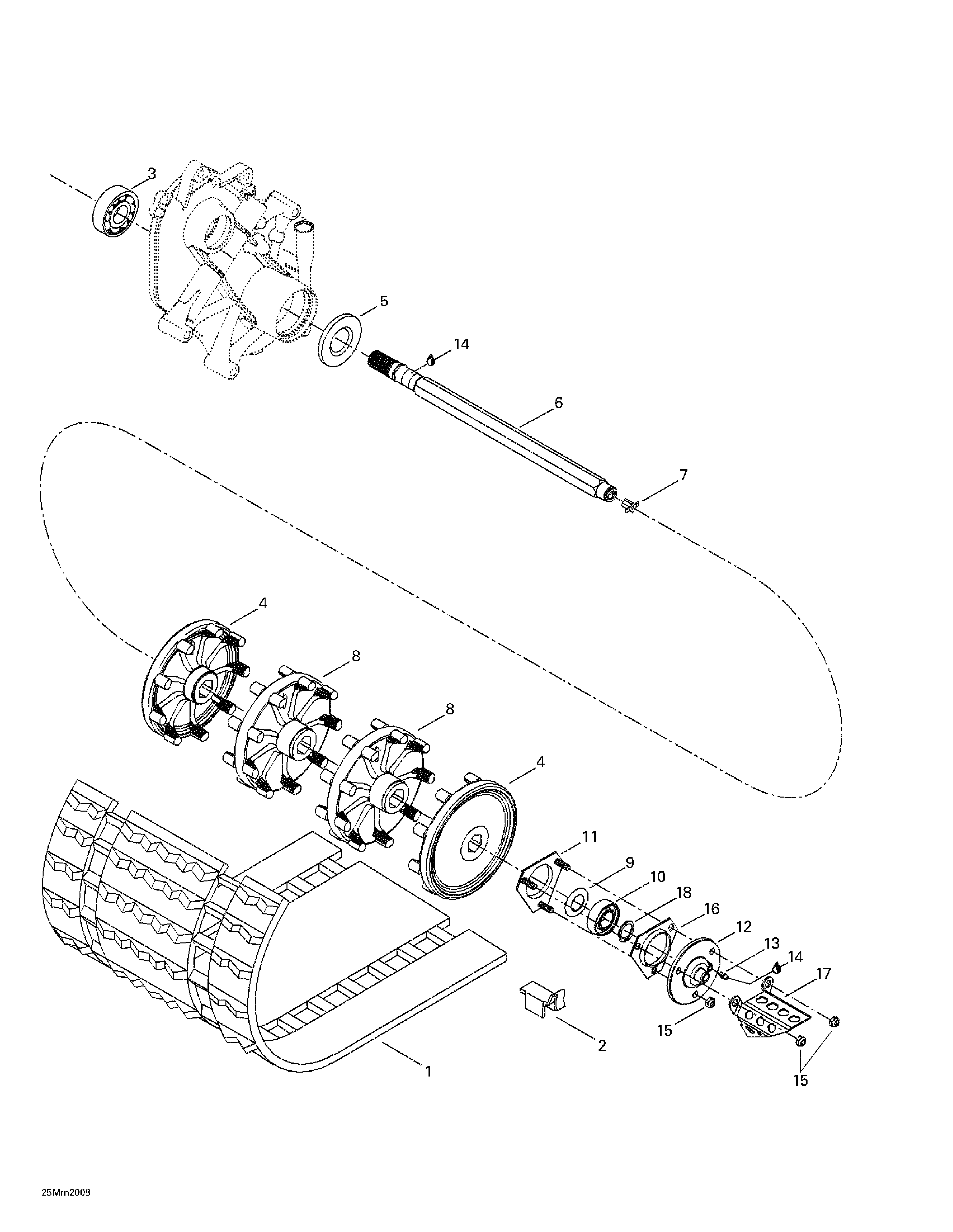 3
5
14
6
7
4
8
8
4
11
9
10
18
16
12
13
14
17
15
2
1
15
25Mm2008