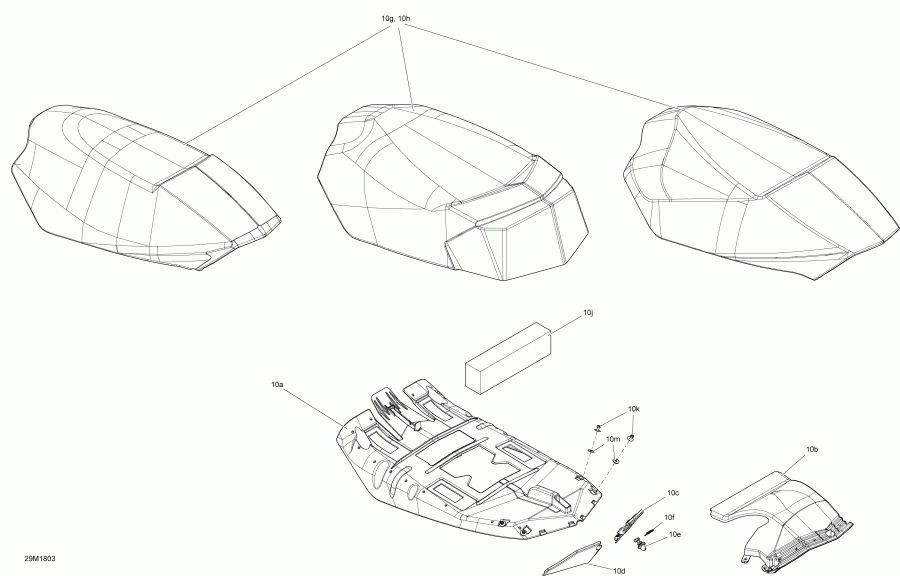 10g, 10h

10j

10a

10k

10m

10b

10c

10f

10e

10d

29M1803