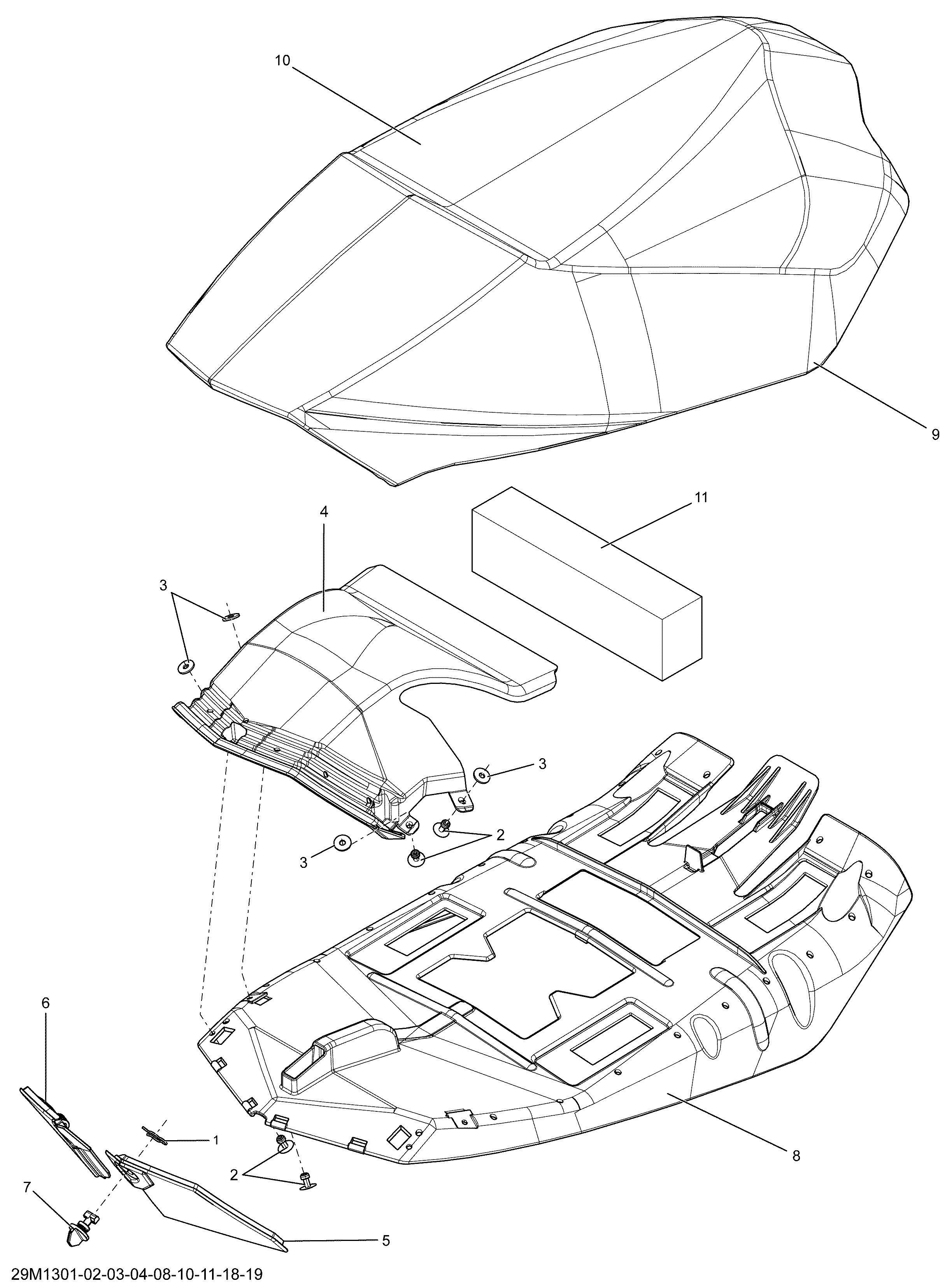 10

9

11

4

3

3

2

3

6

1

2

8

7

5

29M1301-02-03-04-08-10-11-18-19