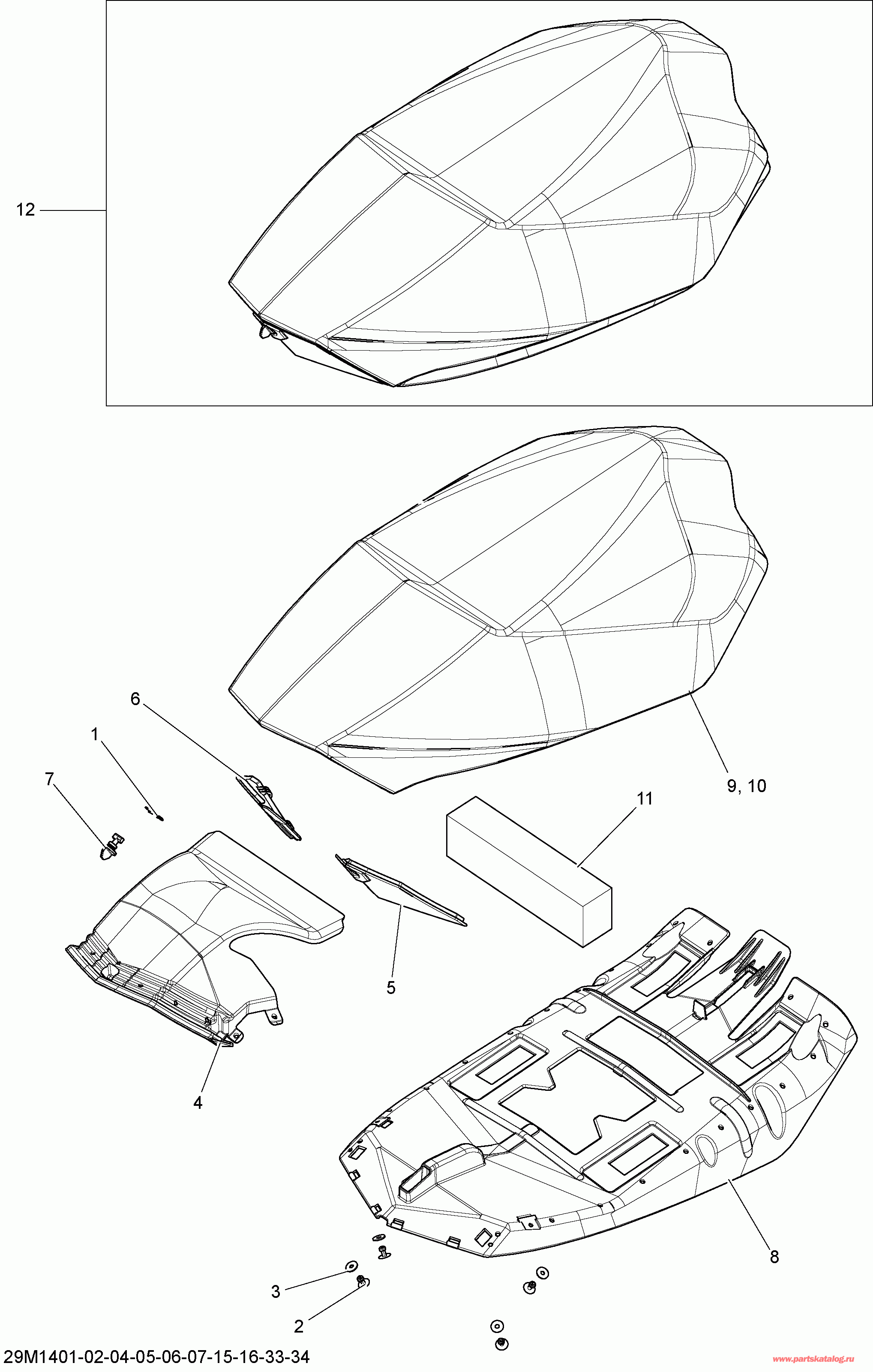 12

6

1

7

9, 10

11

5

4

8

3

2

29M1401-02-04-05-06-07-15-16-33-34

www.partskatalog.ru