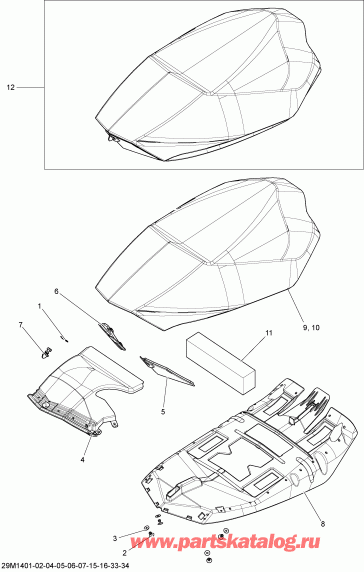 12

6

1

7

9, 10

11

5

4

8

3

2

www.partskatalog.ru

29M1401-02-04-05-06-07-15-16-33-34