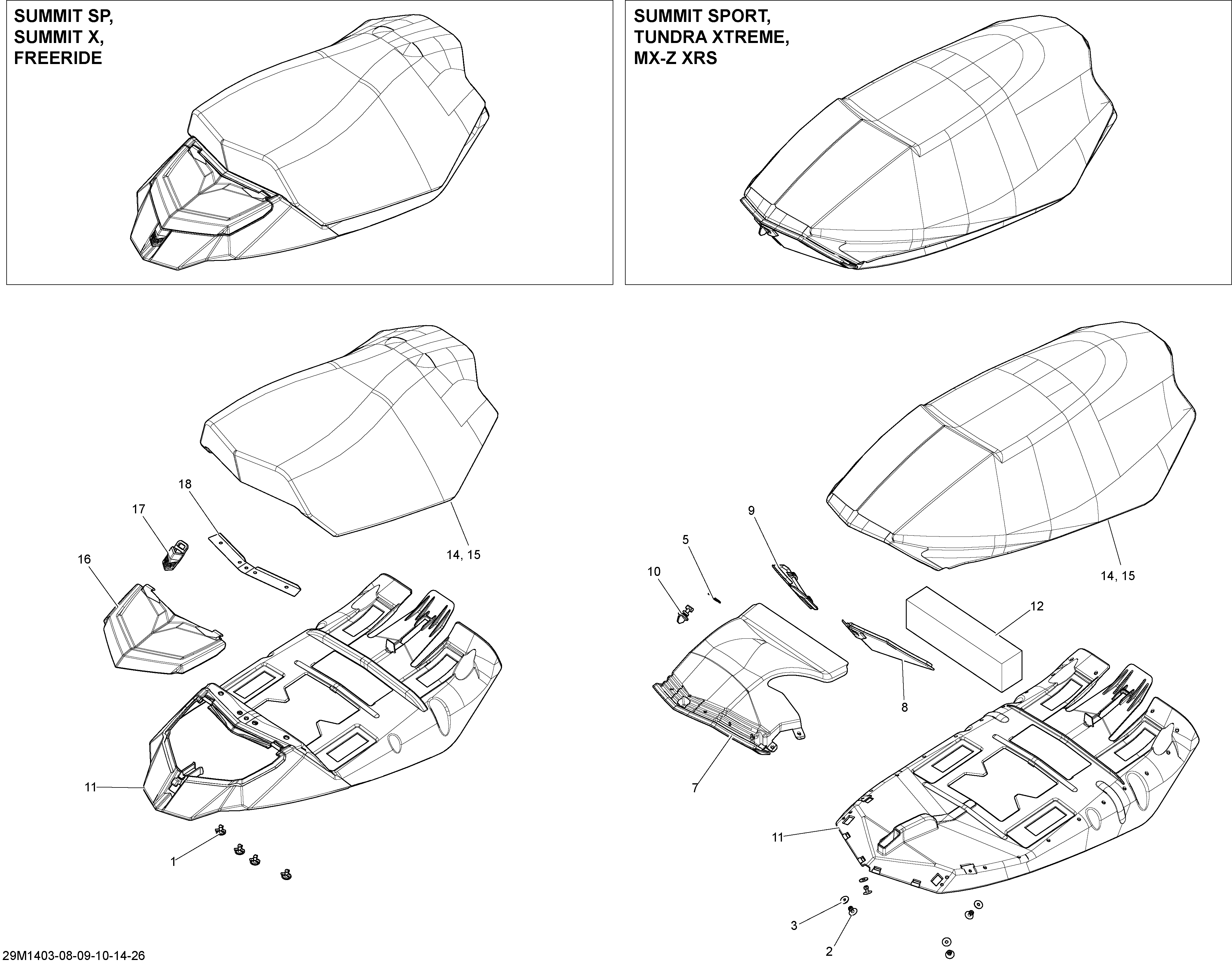 SUMMIT SP, SUMMIT X, FREERIDE

SUMMIT SPORT, TUNDRA XTREME, MX-Z XRS

18
17
16
14, 15
11
1

9
5
10
14, 15
12
8
7
11
3
2

29M1403-08-09-10-14-26