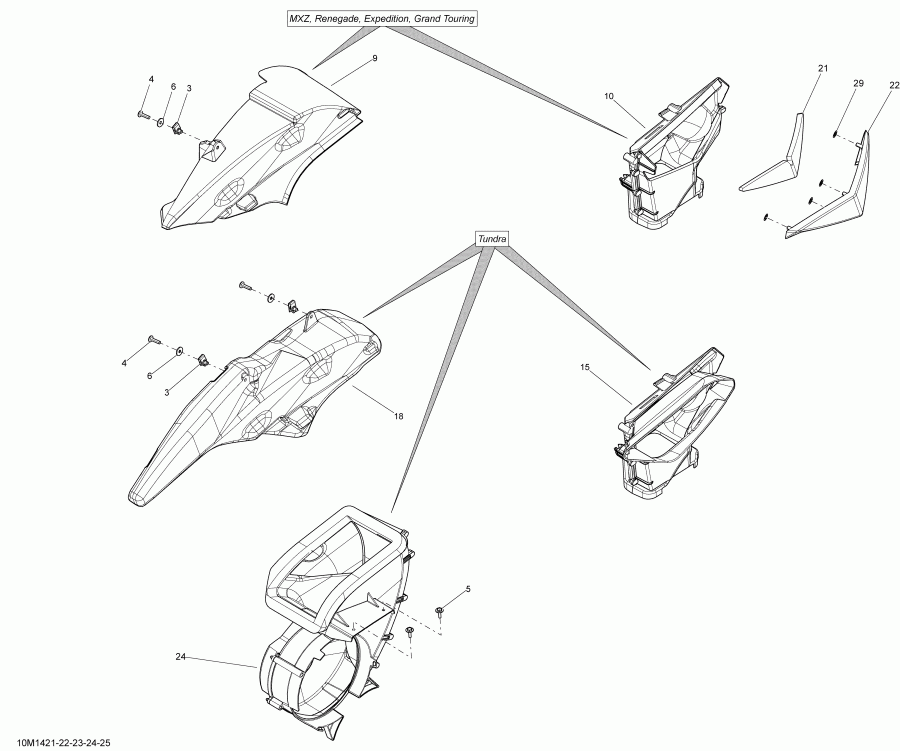 MXZ, Renegade, Expedition, Grand Touring

9

4
6
3

10

21
29
22

Tundra

4
6
3

18

15

5

24

10M1421-22-23-24-25