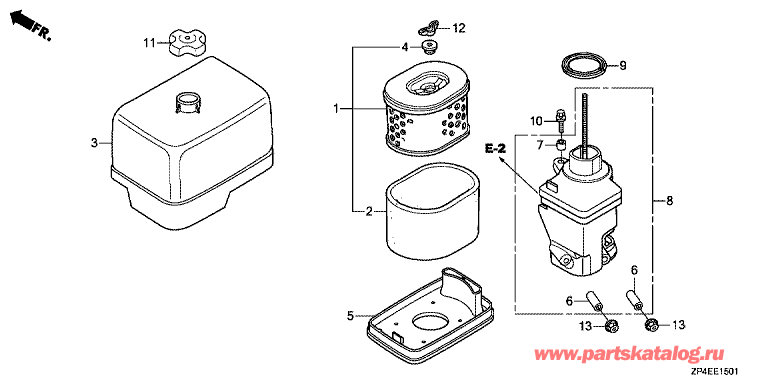 FR.

11
3
12
4
1
2
5
9
10
7
E-2
8
6
6
13
13

www.partskatalog.ru
ZP4EE1501