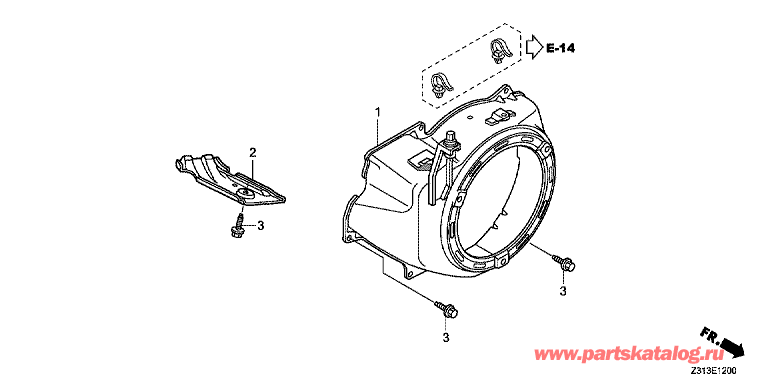 E-14

1

2

3

3

3

FR.

www.partskatalog.ru

Z313E1200